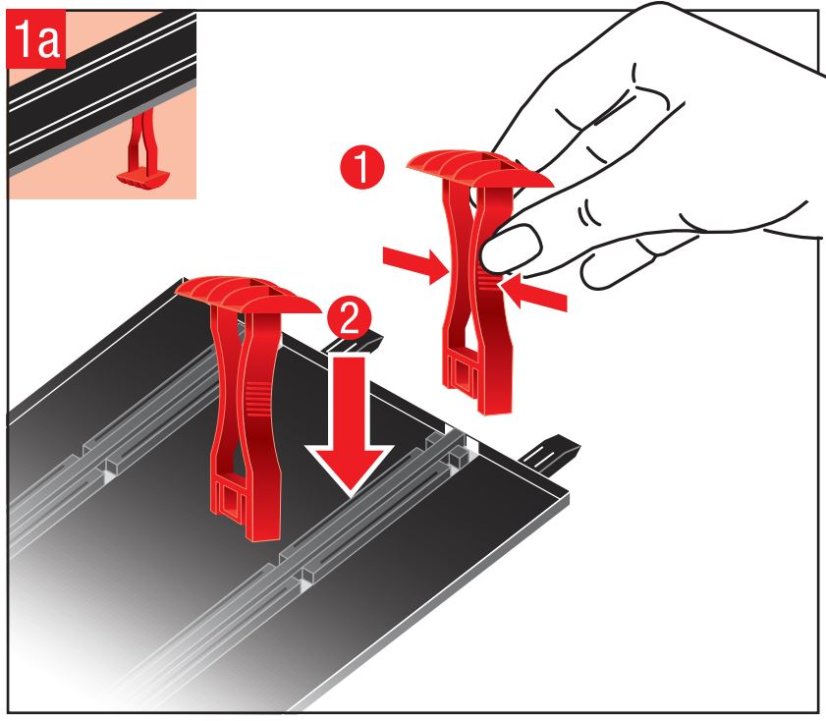 1a

1

2